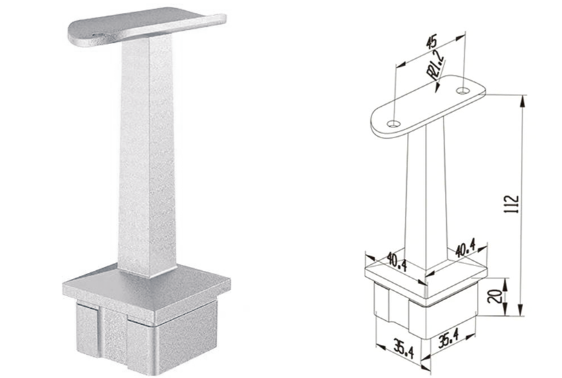 45
R21.2
112
40.4
40.4
20
35.4
35.4